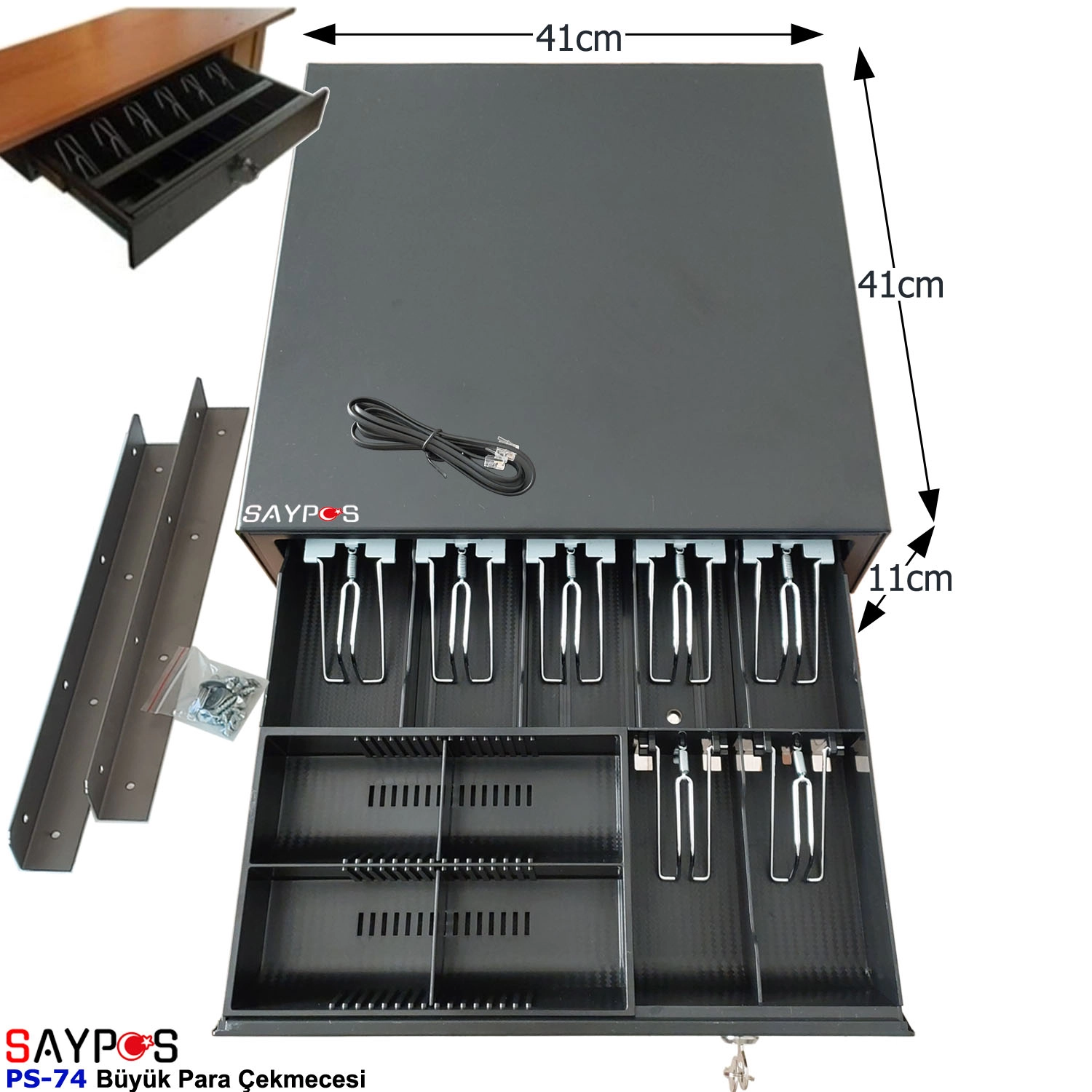 41cm

41cm

11cm

SAYPOS

SAYPOS
PS-74 Büyük Para Çekmecesi